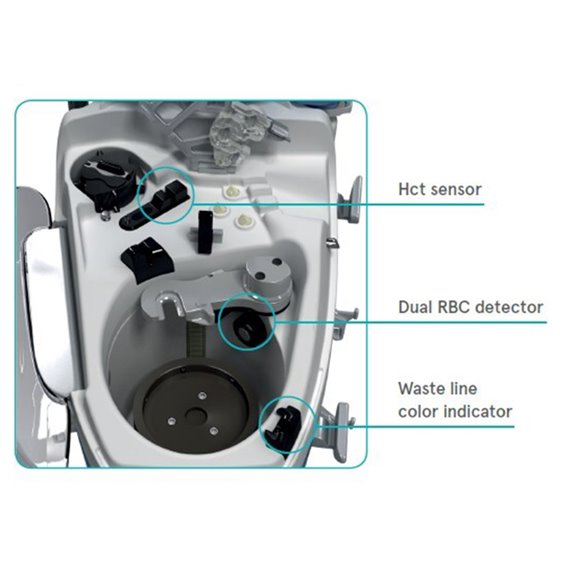 Hct sensor

Dual RBC detector

Waste line color indicator